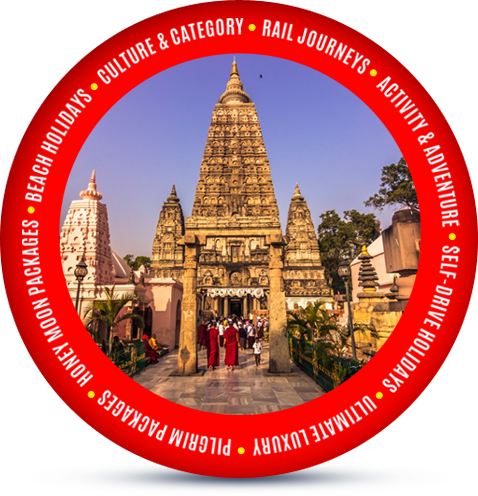 CULTURE & CATEGORY • RAIL JOURNEYS • ACTIVITY & ADVENTURE • SELF-DRIVE HOLIDAYS • ULTIMATE LUXURY • PILGRIM PACKAGES • HONEY MOON PACKAGES • BEACH HOLIDAYS •